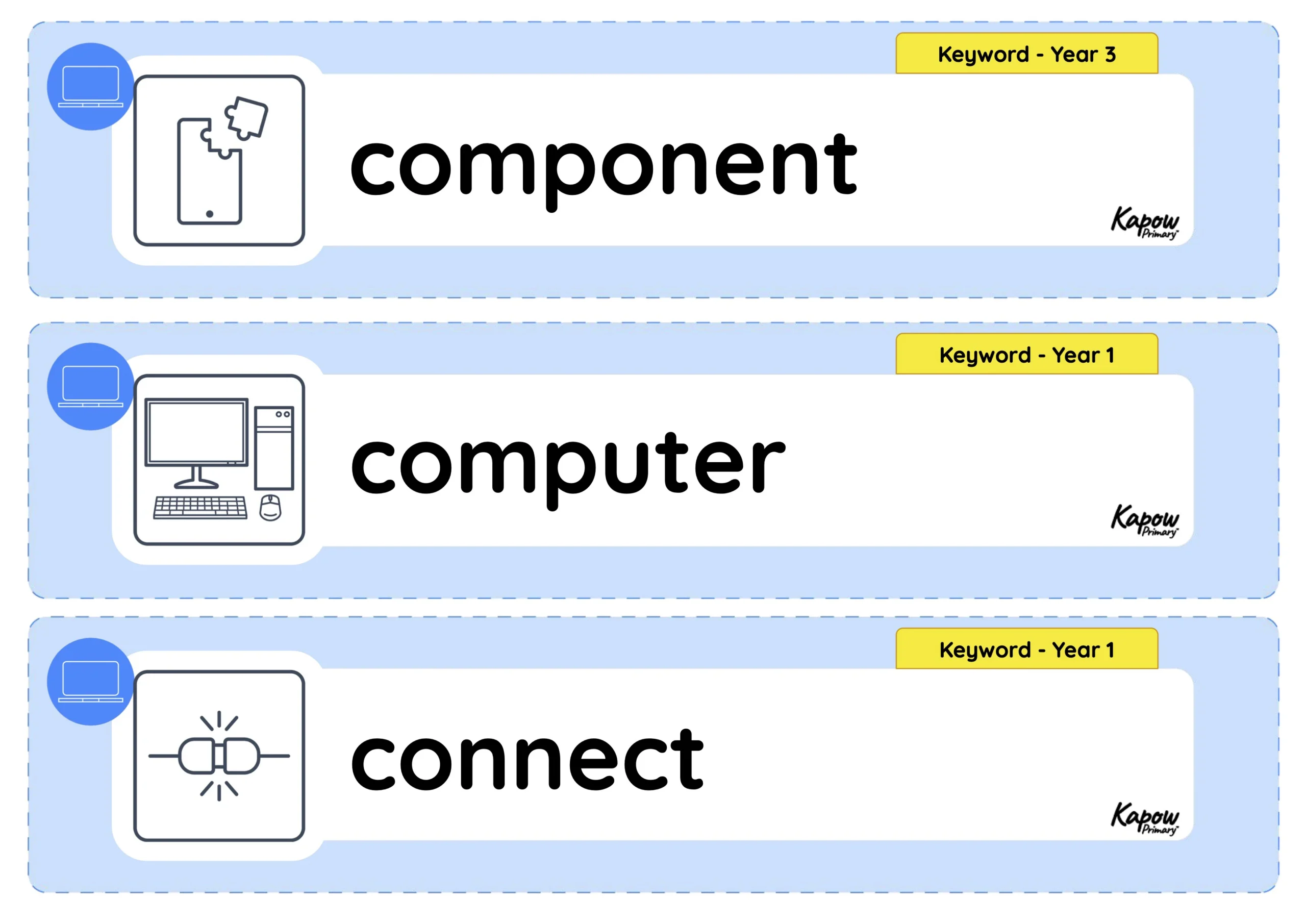 Keyword - Year 3

component

Kapow Primary

Keyword - Year 1

computer

Kapow Primary

Keyword - Year 1

connect

Kapow Primary