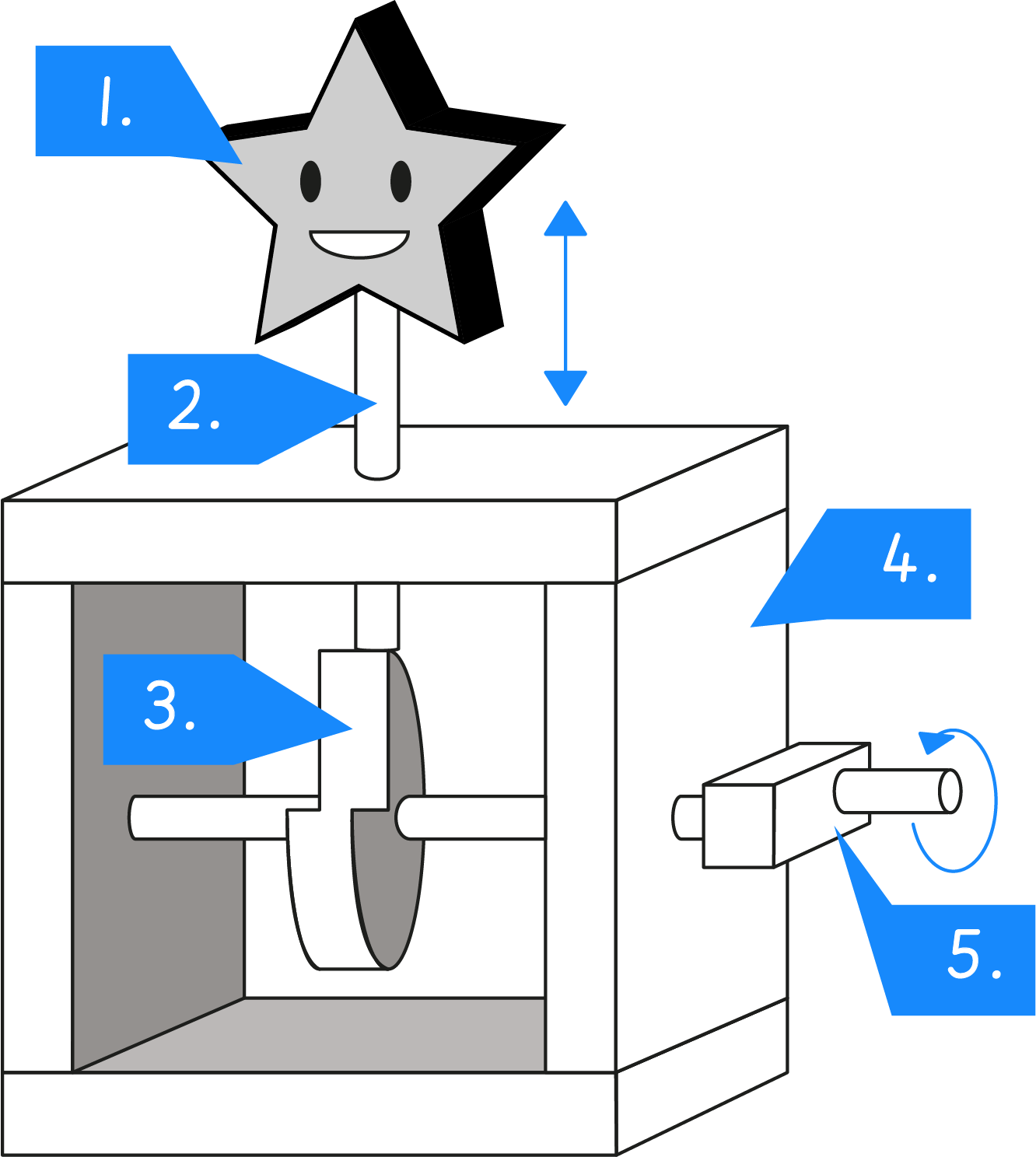 1.

2.

3.

4.

5.