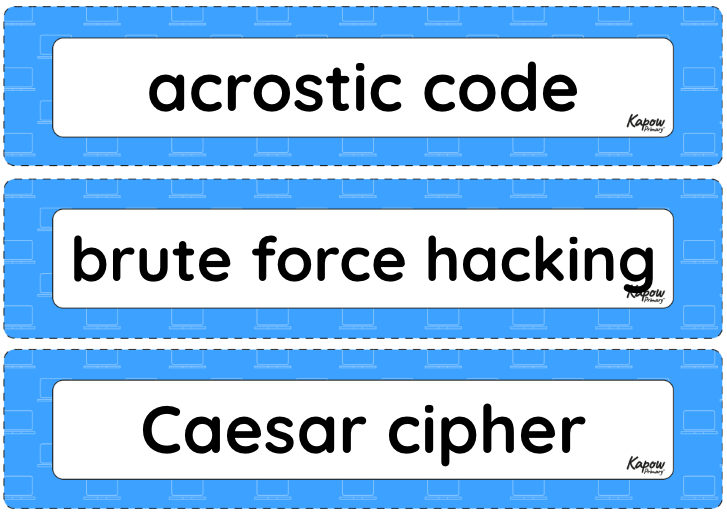 acrostic code

Kapow Primary

brute force hacking

Kapow Primary

Caesar cipher

Kapow Primary