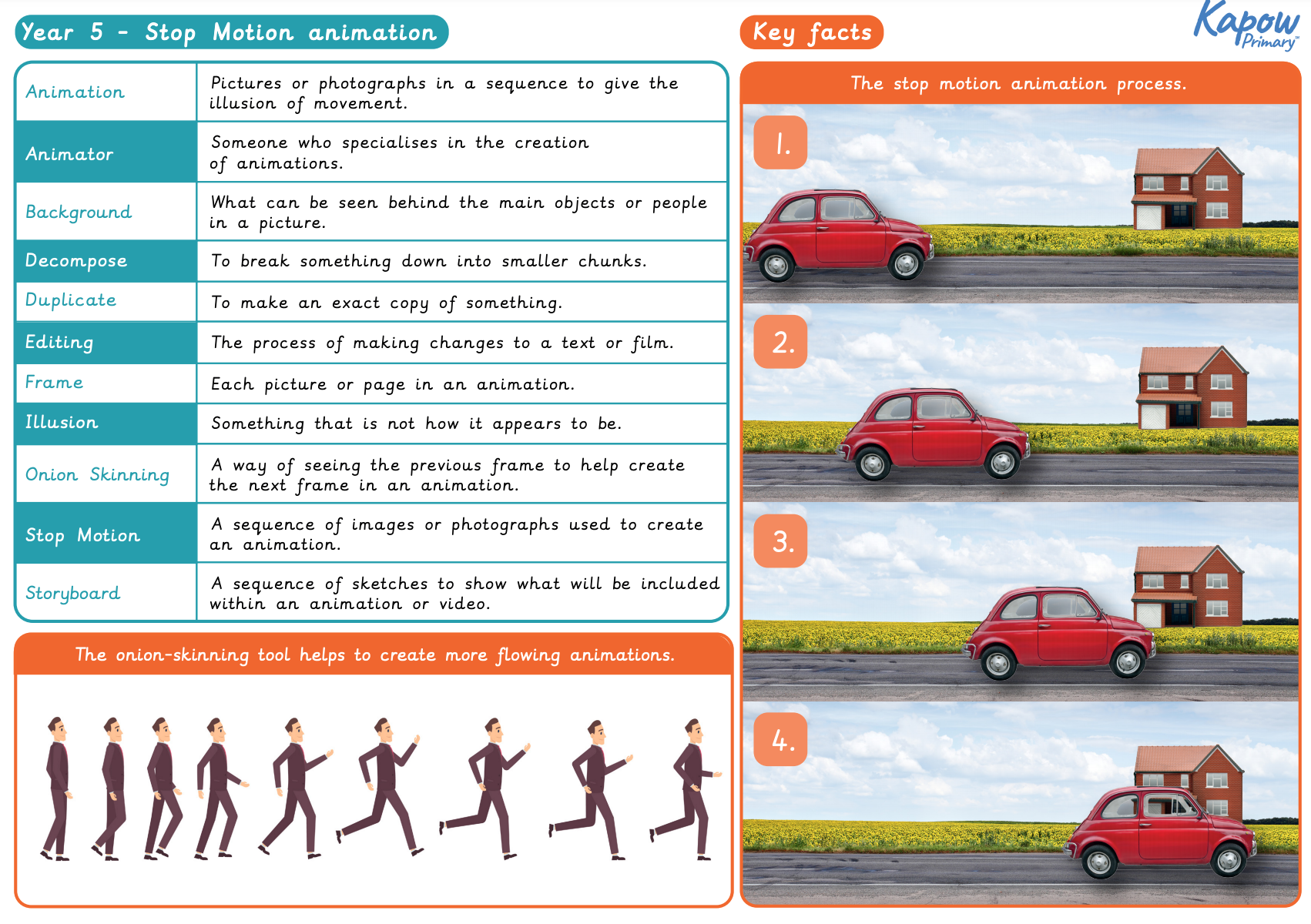 Year 5 - Stop Motion animation

| Animation | Pictures or photographs in a sequence to give the illusion of movement. |
|---|---|
| Animator | Someone who specialises in the creation of animations. |
| Background | What can be seen behind the main objects or people in a picture. |
| Decompose | To break something down into smaller chunks. |
| Duplicate | To make an exact copy of something. |
| Editing | The process of making changes to a text or film. |
| Frame | Each picture or page in an animation. |
| Illusion | Something that is not how it appears to be. |
| Onion Skinning | A way of seeing the previous frame to help create the next frame in an animation. |
| Stop Motion | A sequence of images or photographs used to create an animation. |
| Storyboard | A sequence of sketches to show what will be included within an animation or video. |

The onion-skinning tool helps to create more flowing animations.

Key facts

Kapow Primary

The stop motion animation process.

1.

2.

3.

4.